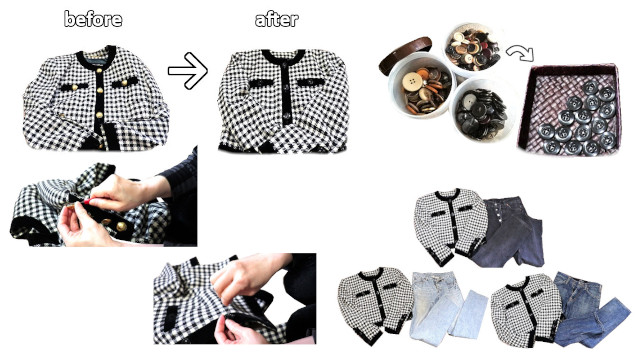 before

after